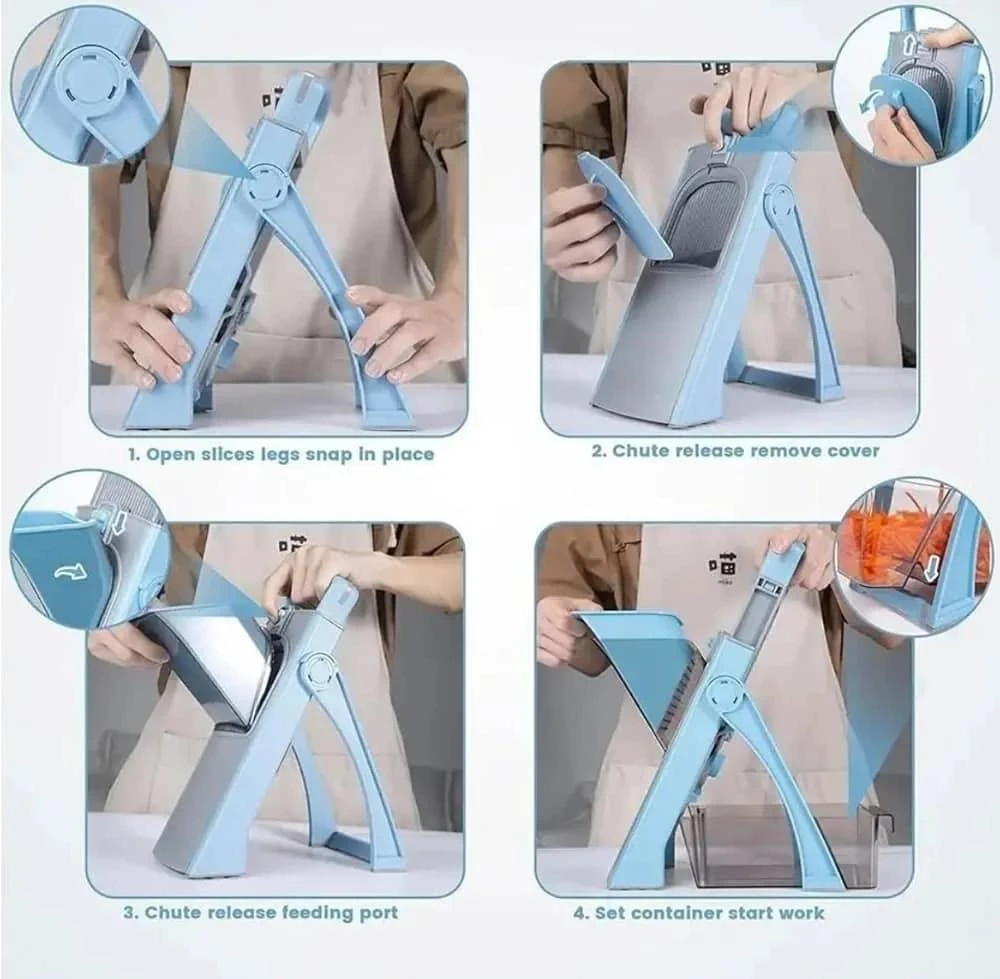 1. Open slices legs snap in place

2. Chute release remove cover

3. Chute release feeding port

4. Set container start work